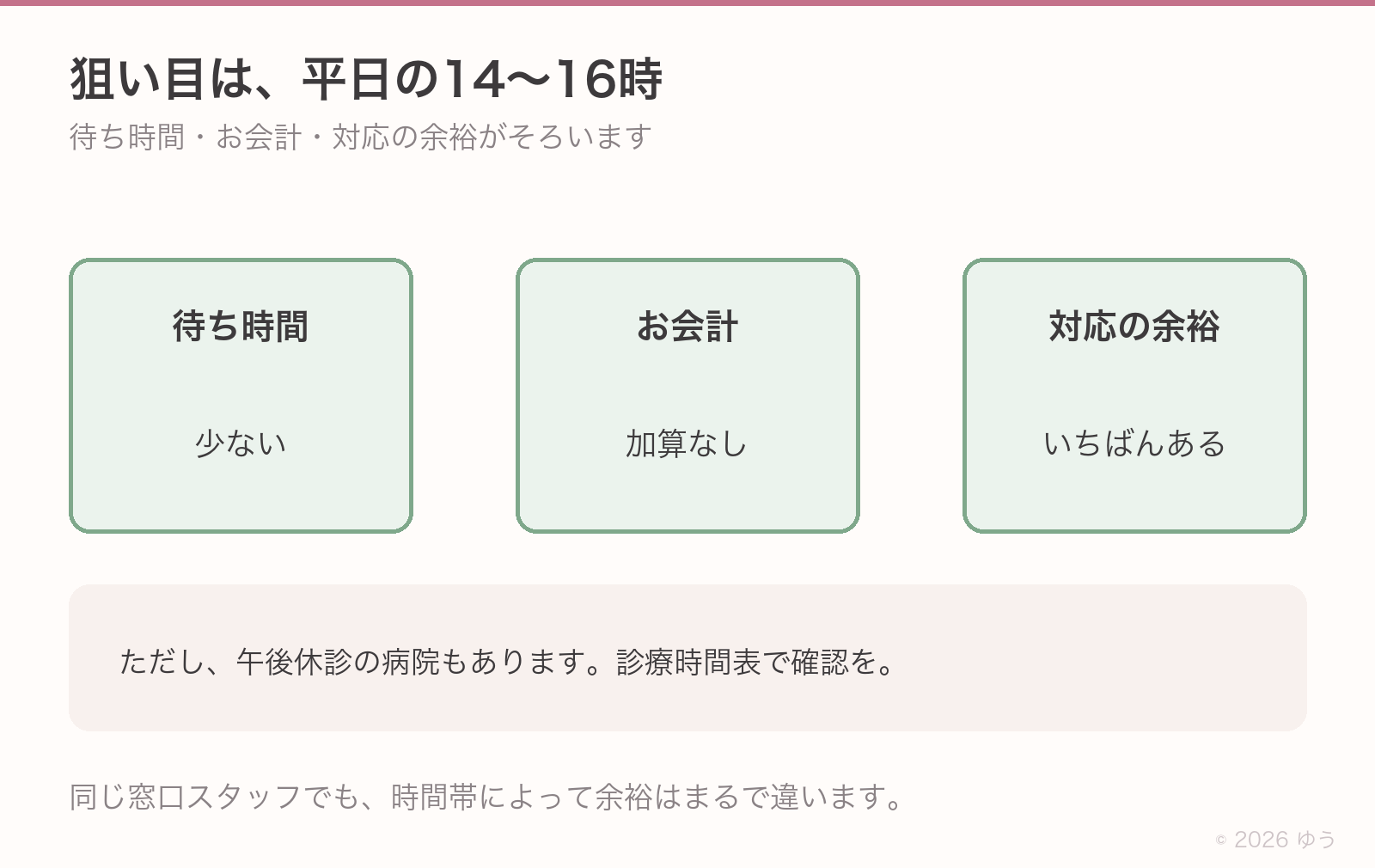 狙い目は、平日の14〜16時
待ち時間・お会計・対応の余裕がそろいます

待ち時間

少ない

お会計

加算なし

対応の余裕

いちばんある

ただし、午後休診の病院もあります。診療時間表で確認を。

同じ窓口スタッフでも、時間帯によって余裕はまるで違います。

© 2026 ゆう